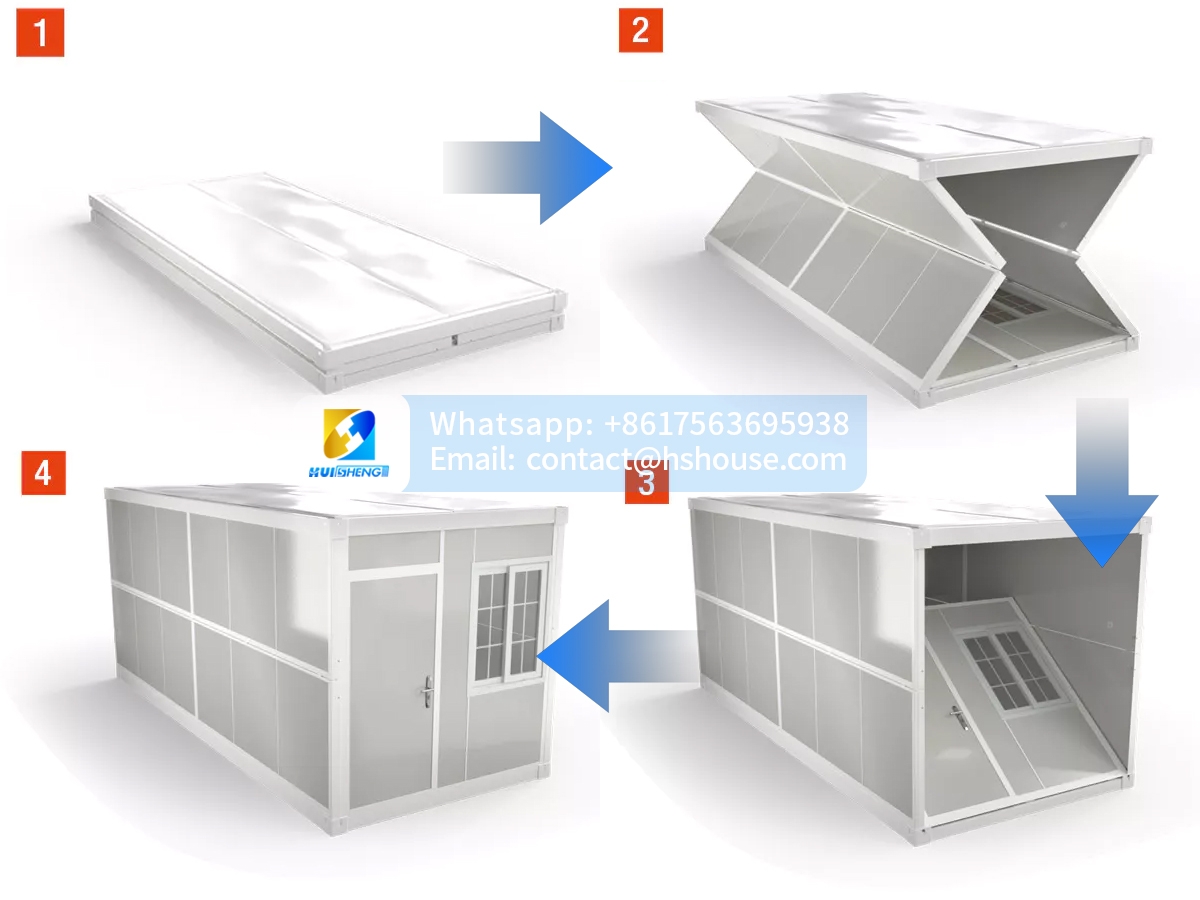 1

2

HUISHENG

Whatsapp: +8617563695938
Email: contact@hshouse.com

4

3